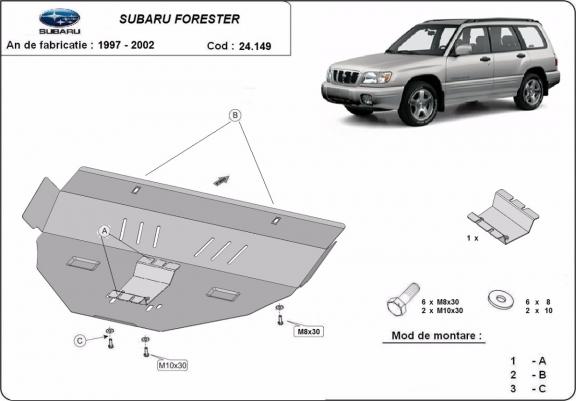 SUBARU

SUBARU FORESTER

An de fabricatie : 1997 - 2002

Cod : 24.149

B

A

C

M8x30

M10x30

1 x

6 x M8x30
2 x M10x30

6 x 8
2 x 10

Mod de montare :

1 - A
2 - B
3 - C