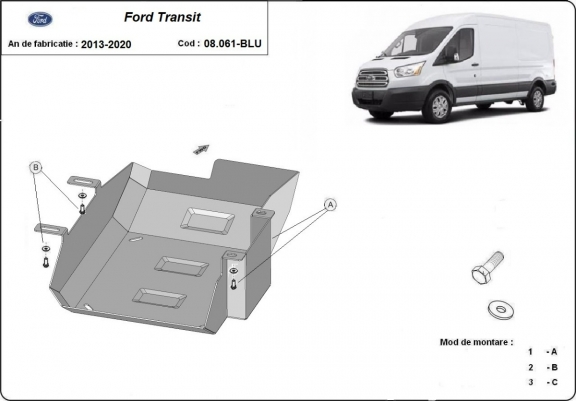 Ford

Ford Transit

An de fabricatie : 2013-2020

Cod : 08.061-BLU

B

A

Mod de montare :

1 - A
2 - B
3 - C