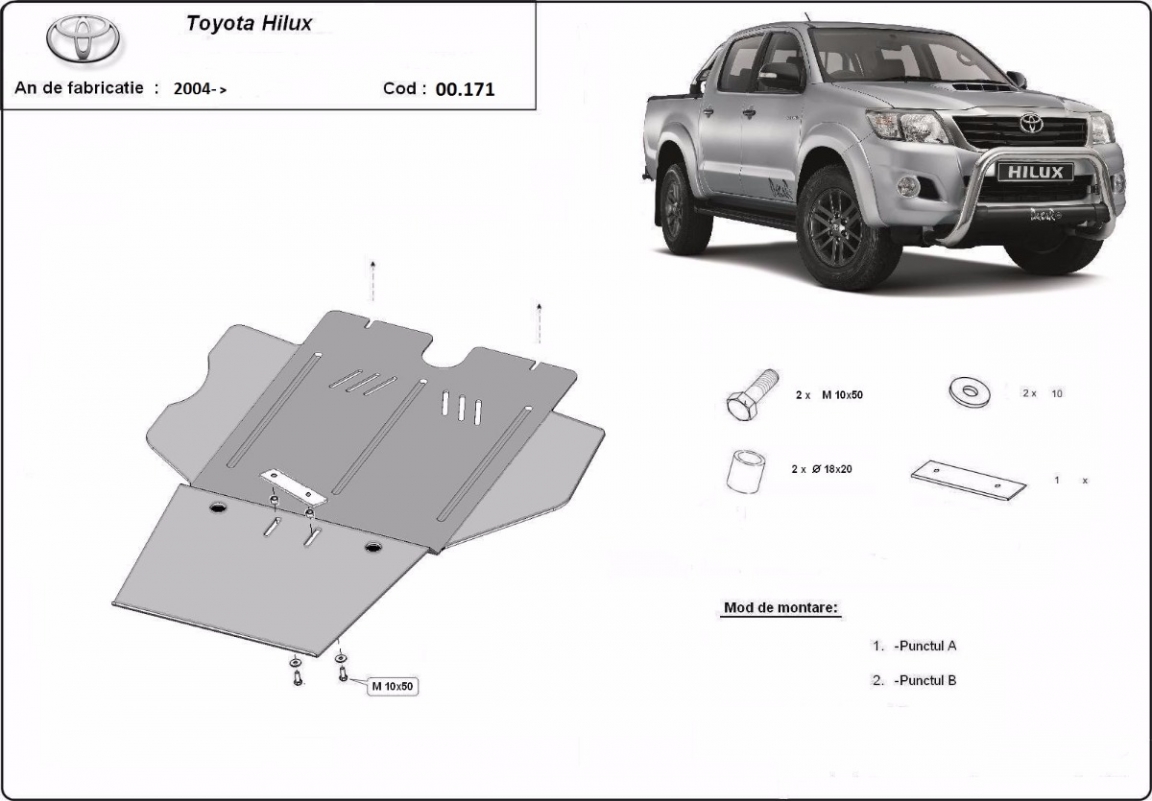 Toyota Hilux

An de fabricatie : 2004->

Cod : 00.171

HILUX

2 x M 10x50

2 x 10

2 x Ø 18x20

1 x

M 10x50

Mod de montare:

1. -Punctul A

2. -Punctul B