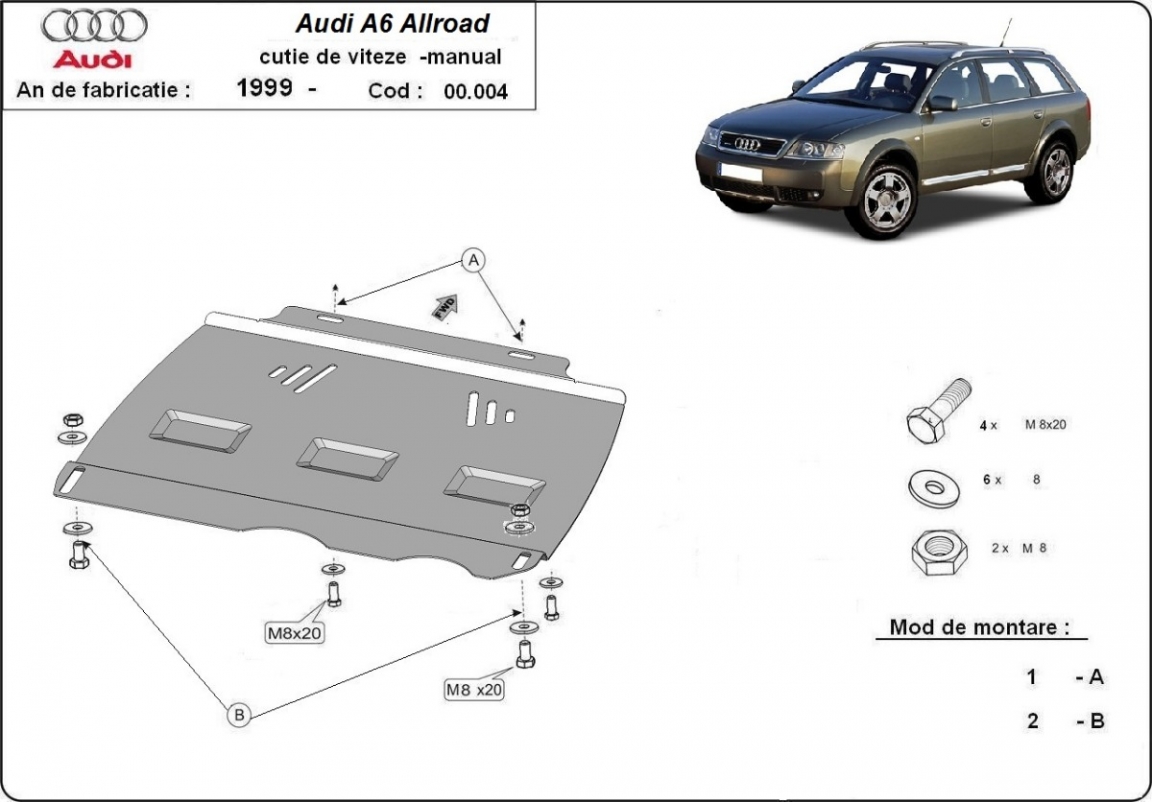 Audi

Audi A6 Allroad

cutie de viteze -manual

An de fabricatie : 1999 - Cod : 00.004

A

FWD

M8x20

M8 x20

B

4 x M 8x20

6 x 8

2 x M 8

Mod de montare :

1 - A

2 - B