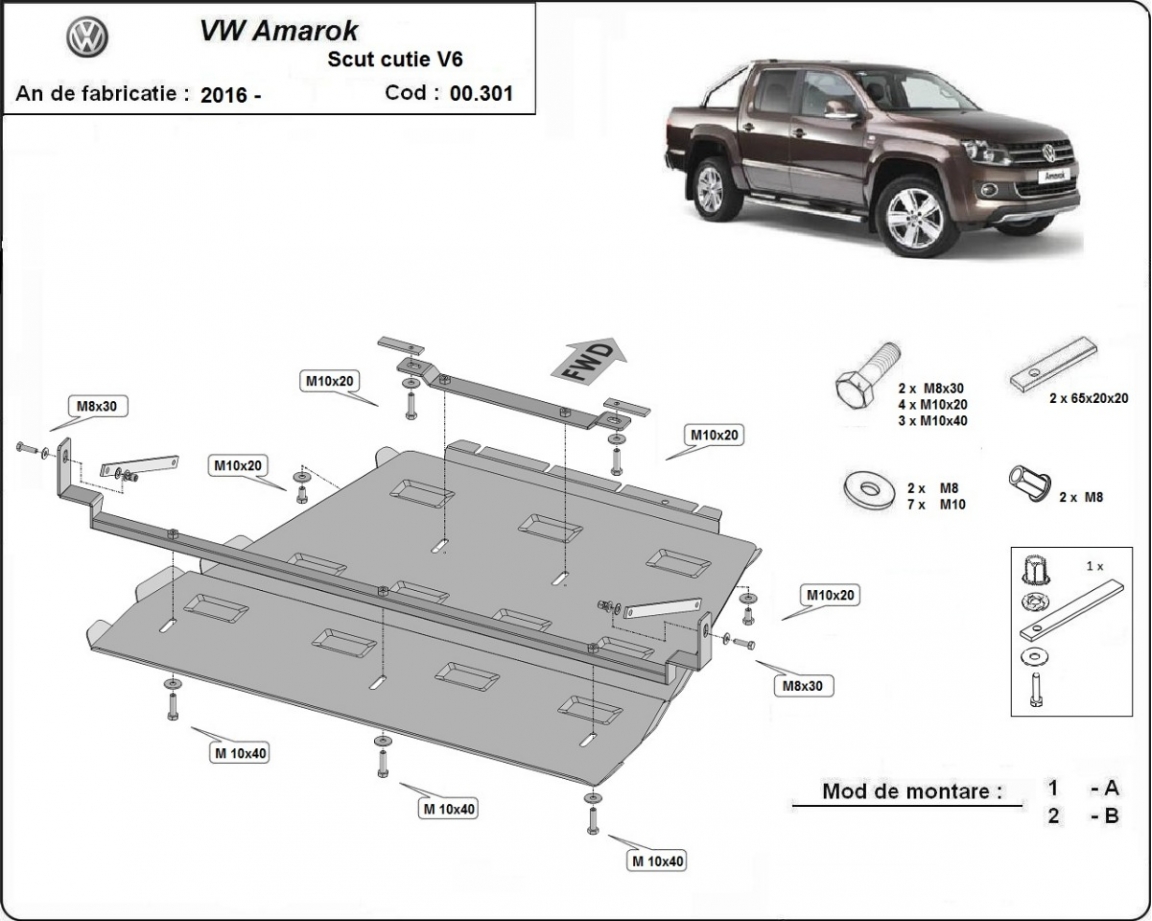 VW Amarok
Scut cutie V6
An de fabricatie : 2016 -
Cod : 00.301

Amarok

FWD

M10x20
M8x30
M10x20
M10x20
M10x20
M8x30
M 10x40
M 10x40
M 10x40

2 x M8x30
4 x M10x20
3 x M10x40

2 x 65x20x20

2 x M8
7 x M10

2 x M8

1 x

Mod de montare : 1 - A
2 - B