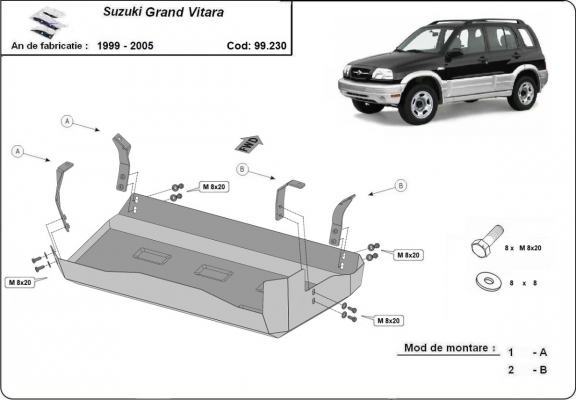 Suzuki Grand Vitara

An de fabricatie : 1999 - 2005 Cod: 99.230

A

A

FWD

B

B

M 8x20

M 8x20

M 8x20

M 8x20

8 x M 8x20

8 x 8

Mod de montare : 1 - A

2 - B