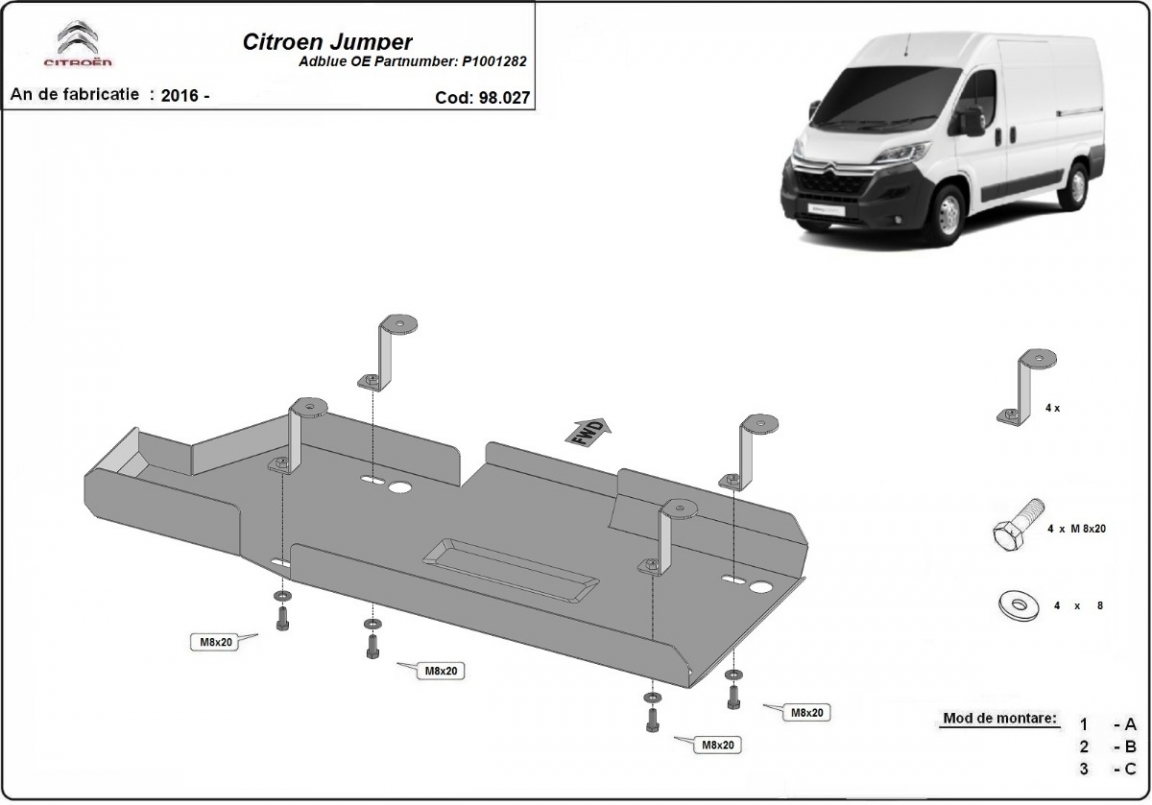 CITROËN

Citroen Jumper
Adblue OE Partnumber: P1001282

An de fabricatie : 2016 -

Cod: 98.027

FWD

4 x

4 x M 8x20

4 x 8

M8x20

M8x20

M8x20

M8x20

Mod de montare:
1 - A
2 - B
3 - C