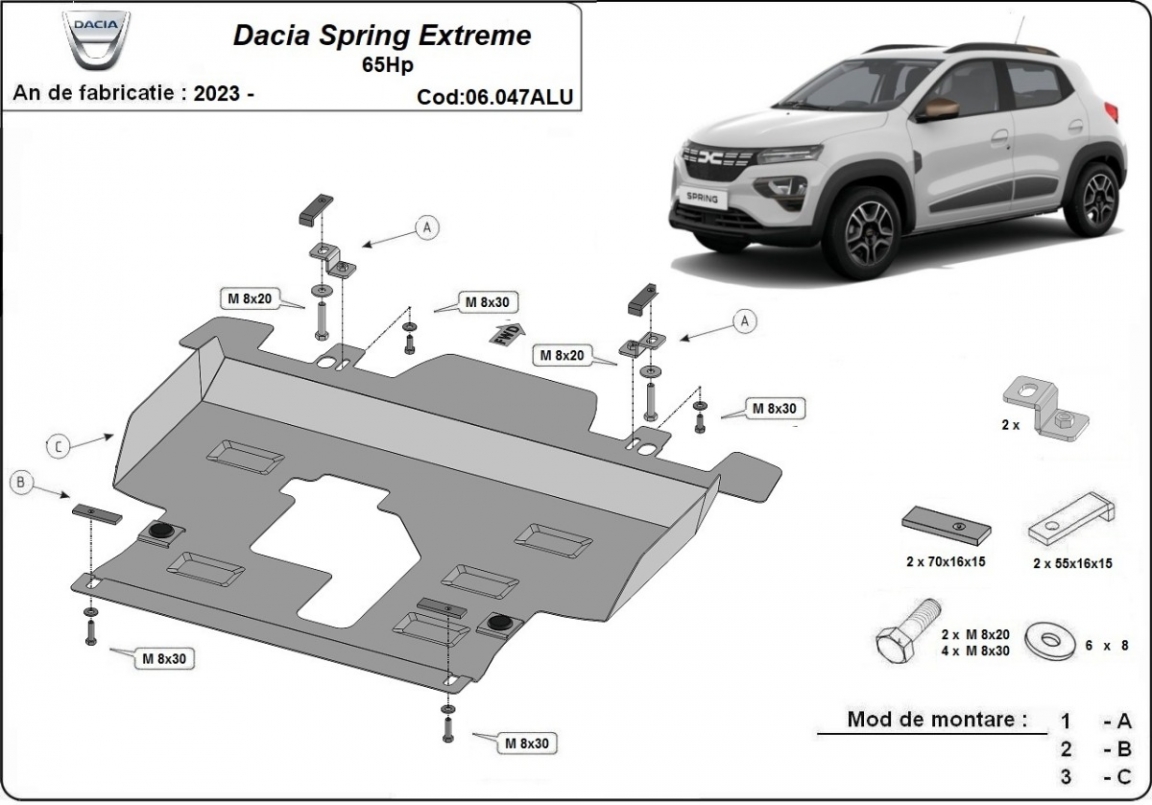 DACIA

Dacia Spring Extreme
65Hp

An de fabricatie : 2023 -

Cod:06.047ALU

SPRING

A

M 8x20

M 8x30

FWD

A

M 8x20

M 8x30

C

B

M 8x30

M 8x30

2 x

2 x 70x16x15

2 x 55x16x15

2 x M 8x20
4 x M 8x30

6 x 8

Mod de montare :
1 - A
2 - B
3 - C