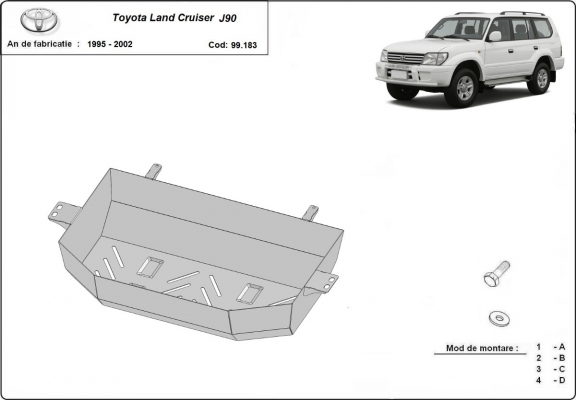 Toyota Land Cruiser J90

An de fabricatie : 1995 - 2002

Cod: 99.183

Mod de montare :
1 - A
2 - B
3 - C
4 - D