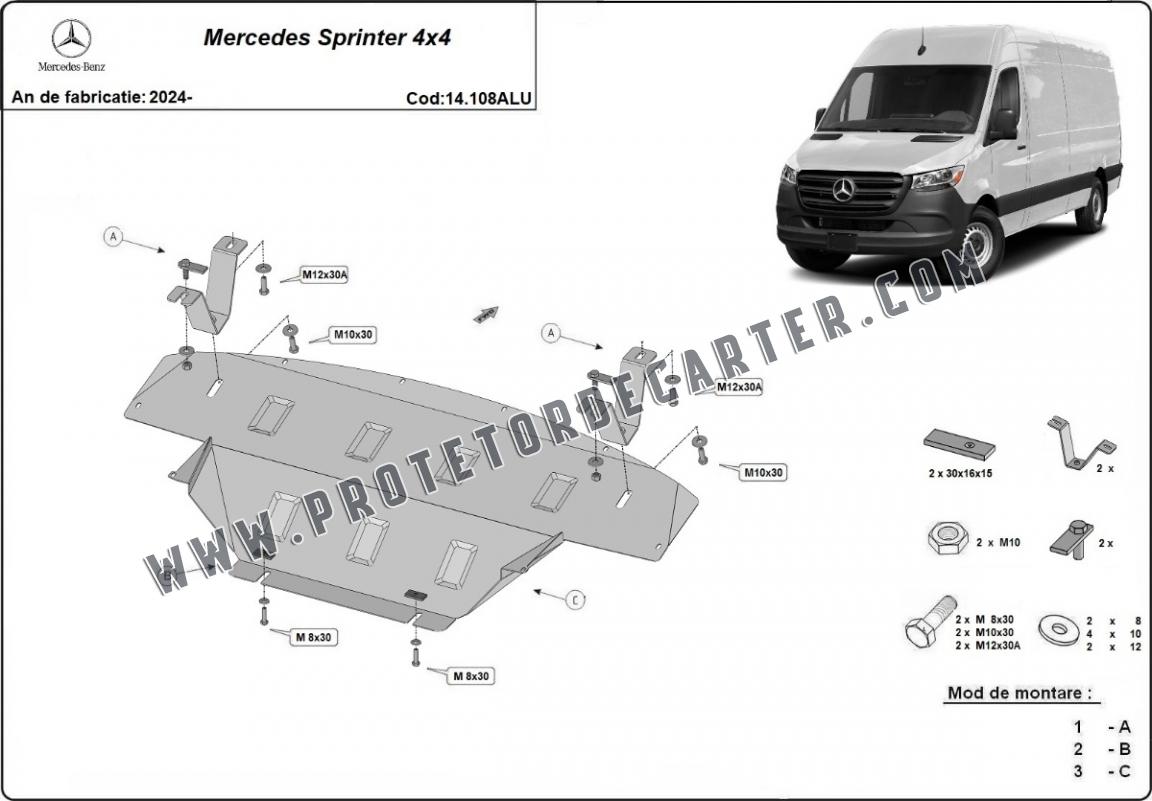 Mercedes-Benz

Mercedes Sprinter 4x4

An de fabricatie: 2024-

Cod:14.108ALU

A

M12x30A

M10x30

A

M12x30A

M10x30

C

M 8x30

M 8x30

WWW.PROTETORDECARTER.COM

2 x 30x16x15

2 x

2 x M10

2 x

2 x M 8x30
2 x M10x30
2 x M12x30A

2 x 8
4 x 10
2 x 12

Mod de montare :

1 - A
2 - B
3 - C