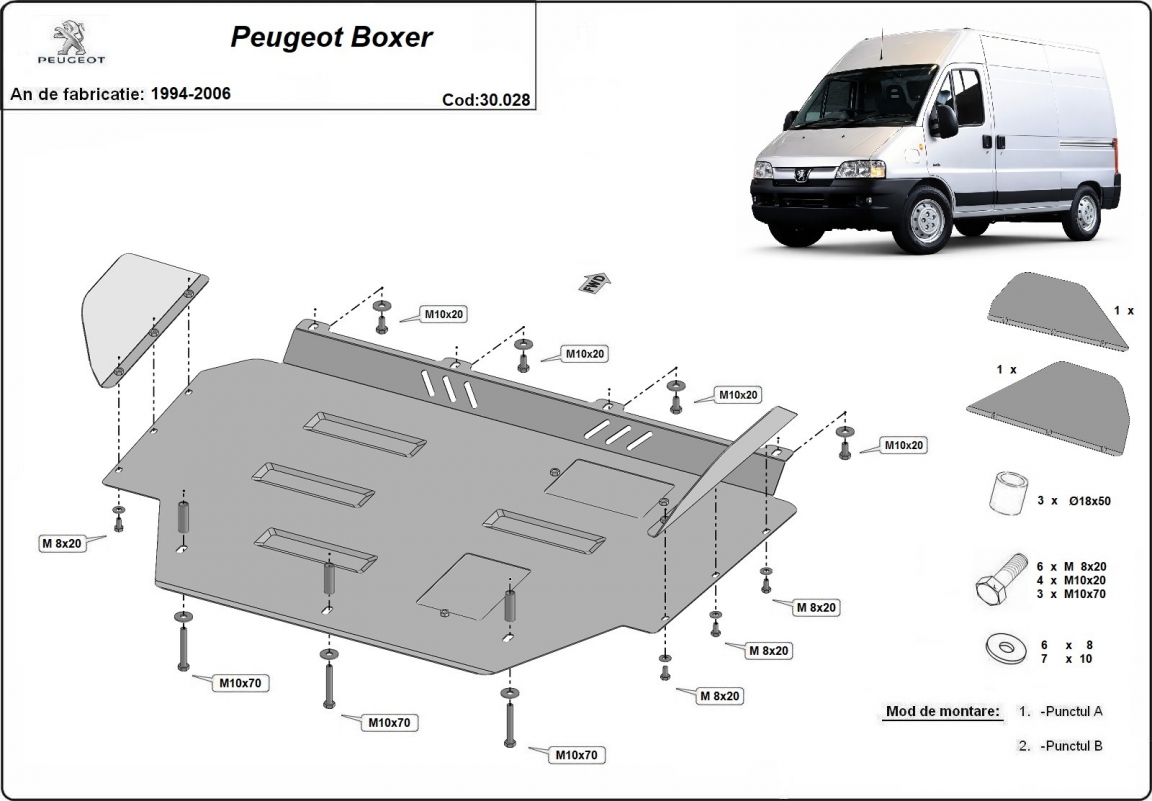 PEUGEOT

Peugeot Boxer

An de fabricatie: 1994-2006

Cod:30.028

FWD

M10x20

M10x20

M10x20

M10x20

M 8x20

M 8x20

M 8x20

M 8x20

M10x70

M10x70

M10x70

1 x

1 x

3 x Ø18x50

6 x M 8x20
4 x M10x20
3 x M10x70

6 x 8
7 x 10

Mod de montare: 1. -Punctul A

2. -Punctul B